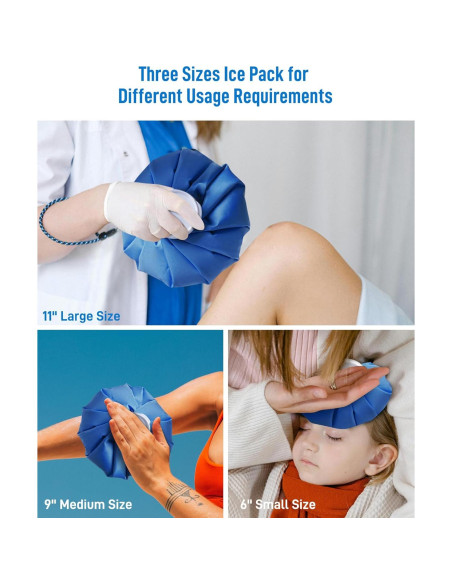 Three Sizes Ice Pack for Different Usage Requirements

11" Large Size

9" Medium Size

6" Small Size