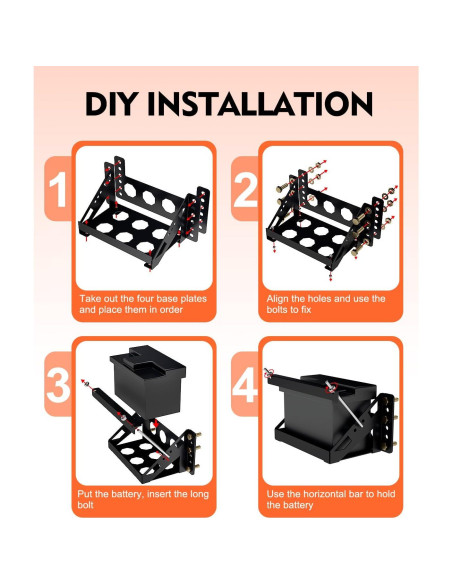 DIY INSTALLATION

1

Take out the four base plates and place them in order

2

Align the holes and use the bolts to fix

3

Put the battery, insert the long bolt

4

Use the horizontal bar to hold the battery