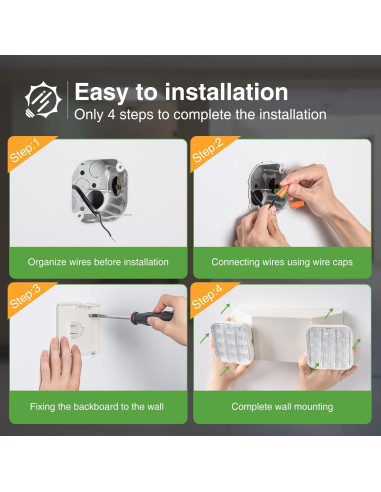 Easy to installation
Only 4 steps to complete the installation

Step:1
Organize wires before installation

Step:2
Connecting wires using wire caps

Step:3
Fixing the backboard to the wall

Step:4
Complete wall mounting