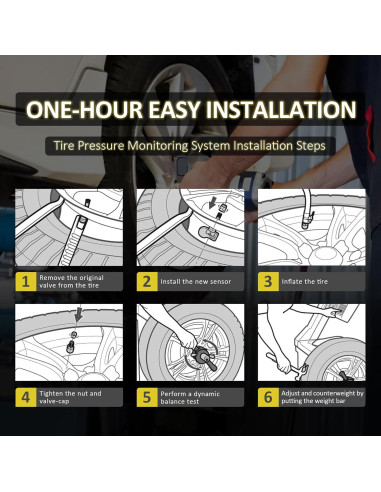 ONE-HOUR EASY INSTALLATION

Tire Pressure Monitoring System Installation Steps

1 Remove the original valve from the tire

2 Install the new sensor

3 Inflate the tire

4 Tighten the nut and valve-cap

5 Perform a dynamic balance test

6 Adjust and counterweight by putting the weight bar