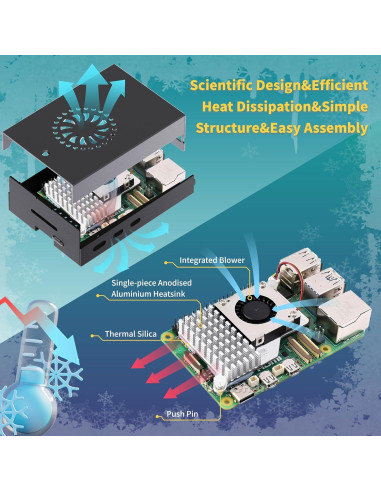 Scientific Design&Efficient Heat Dissipation&Simple Structure&Easy Assembly

Integrated Blower

Single-piece Anodised Aluminium Heatsink

Thermal Silica

Push Pin