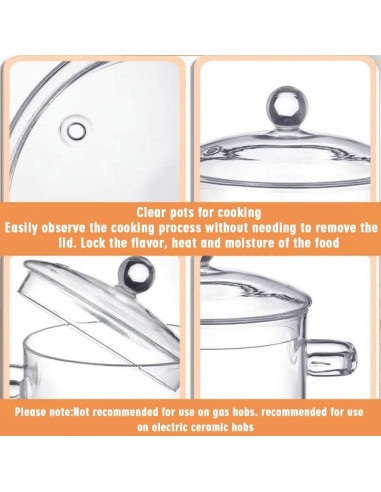 Clear pots for cooking
Easily observe the cooking process without needing to remove the lid. Lock the flavor, heat and moisture of the food

Please note:Not recommended for use on gas hobs. recommended for use on electric ceramic hobs