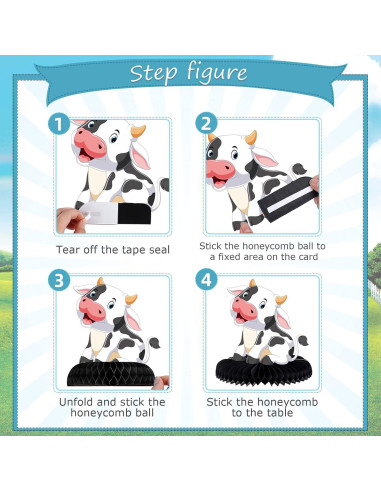 Step figure

1

Tear off the tape seal

2

Stick the honeycomb ball to a fixed area on the card

3

Unfold and stick the honeycomb ball

4

Stick the honeycomb to the table