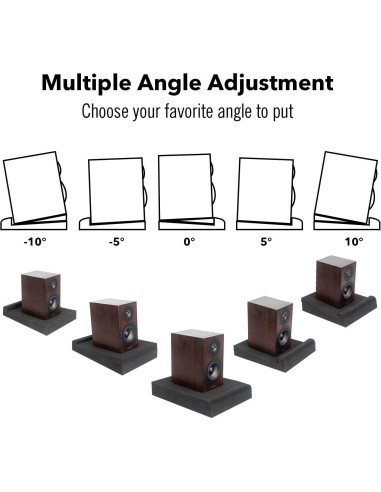 Multiple Angle Adjustment

Choose your favorite angle to put

-10°

-5°

0°

5°

10°