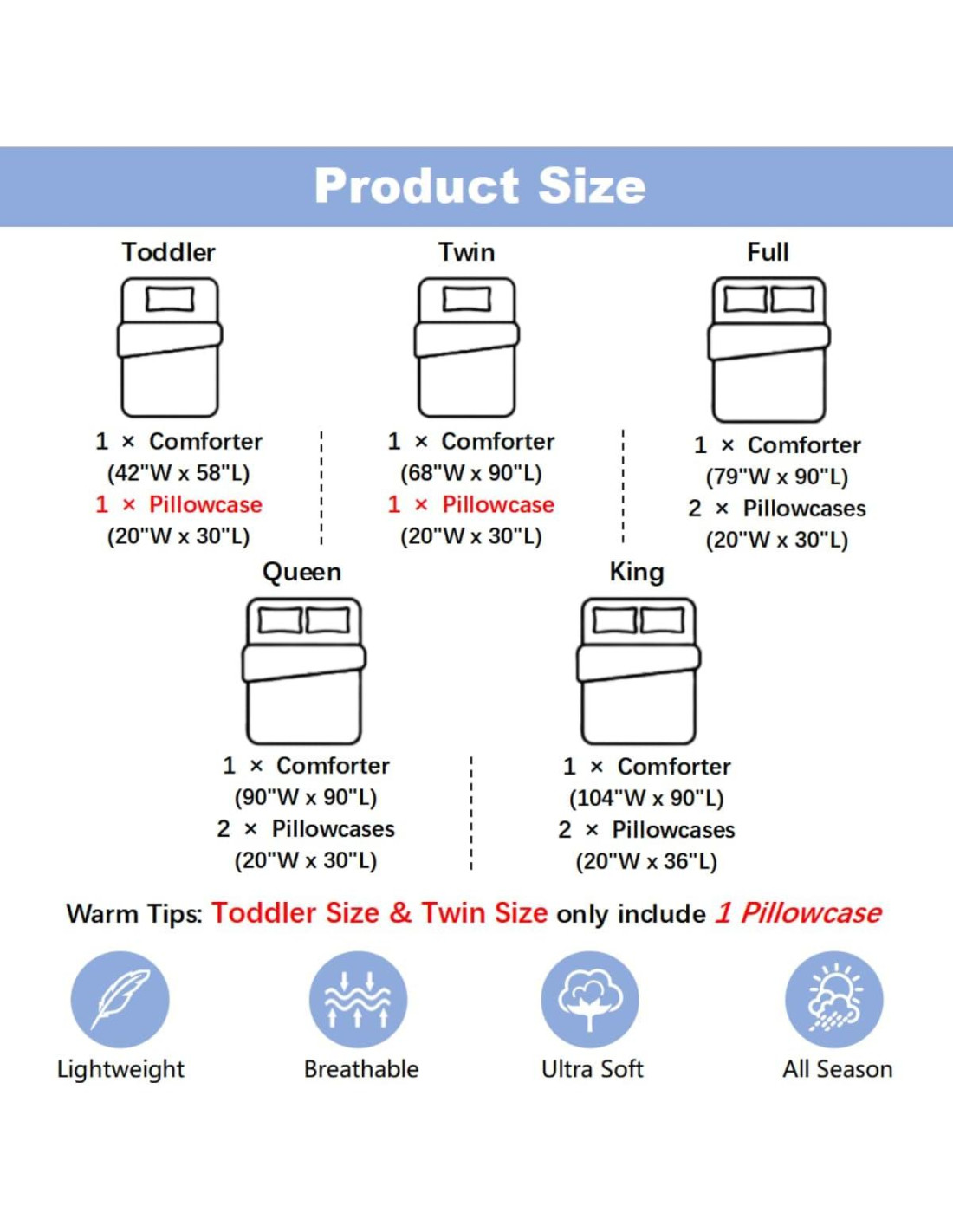 Product Size

Toddler

1 × Comforter
(42"W x 58"L)
1 × Pillowcase
(20"W x 30"L)

Twin

1 × Comforter
(68"W x 90"L)
1 × Pillowcase
(20"W x 30"L)

Full

1 × Comforter
(79"W x 90"L)
2 × Pillowcases
(20"W x 30"L)

Queen

1 × Comforter
(90"W x 90"L)
2 × Pillowcases
(20"W x 30"L)

King

1 × Comforter
(104"W x 90"L)
2 × Pillowcases
(20"W x 36"L)

Warm Tips: Toddler Size & Twin Size only include 1 Pillowcase

Lightweight

Breathable

Ultra Soft

All Season