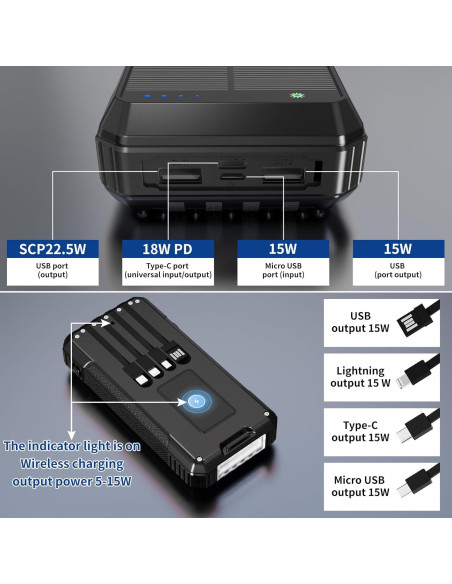 SCP22.5W
USB port
(output)

18W PD
Type-C port
(universal input/output)

15W
Micro USB
port (input)

15W
USB
(port output)

The indicator light is on
Wireless charging
output power 5-15W

USB
output 15W

Lightning
output 15 W

Type-C
output 15W

Micro USB
output 15W