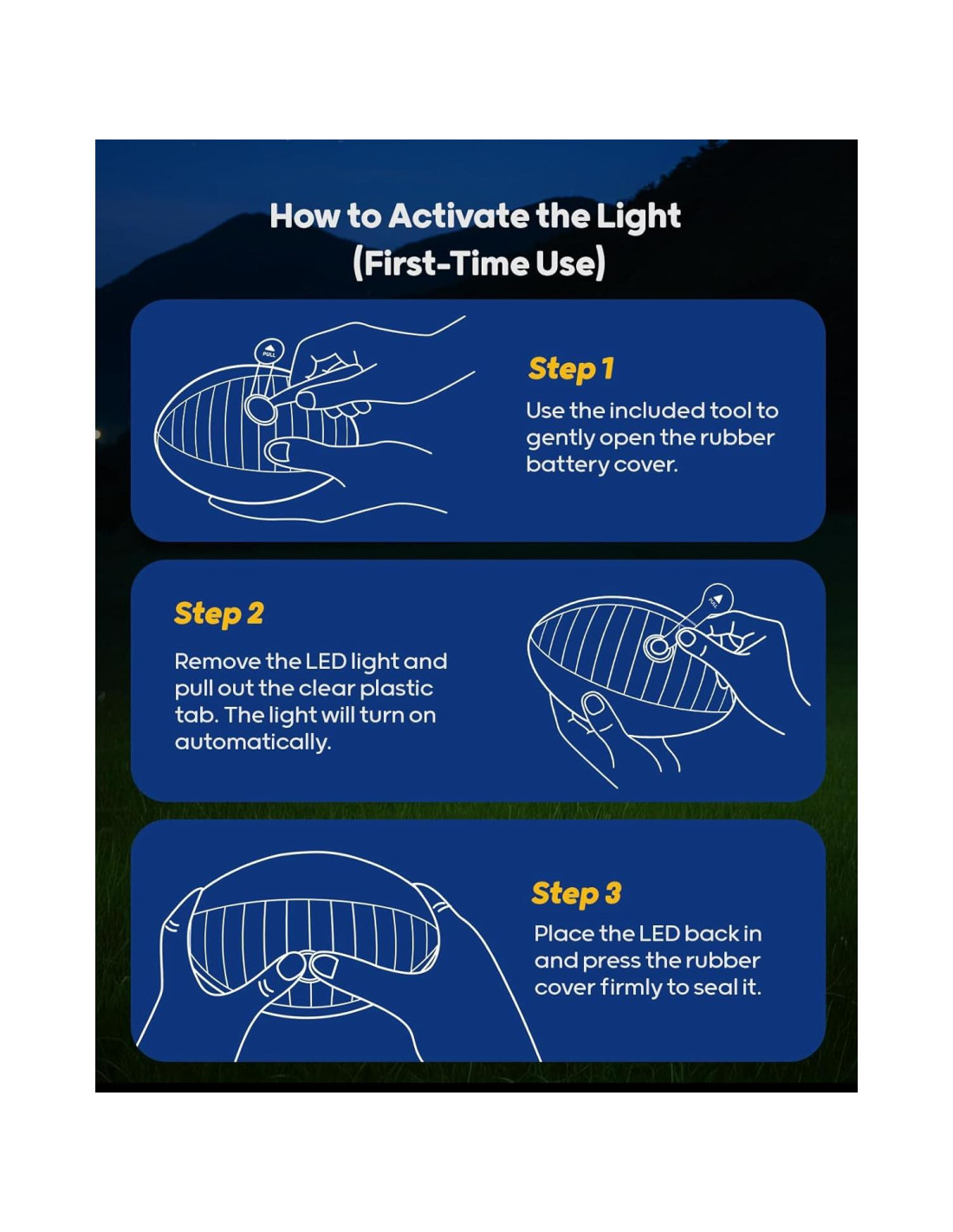 How to Activate the Light (First-Time Use)

PULL

Step 1

Use the included tool to gently open the rubber battery cover.

Step 2

Remove the LED light and pull out the clear plastic tab. The light will turn on automatically.

PULL

Step 3

Place the LED back in and press the rubber cover firmly to seal it.