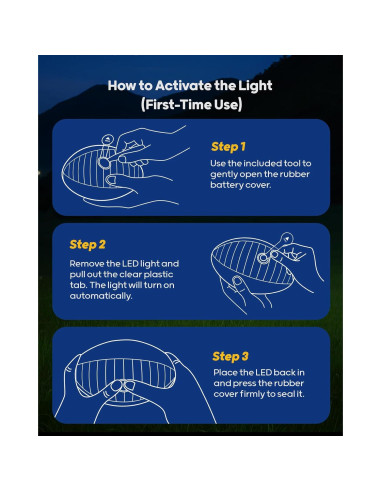 How to Activate the Light (First-Time Use)

Step 1

Use the included tool to gently open the rubber battery cover.

Step 2

Remove the LED light and pull out the clear plastic tab. The light will turn on automatically.

Step 3

Place the LED back in and press the rubber cover firmly to seal it.