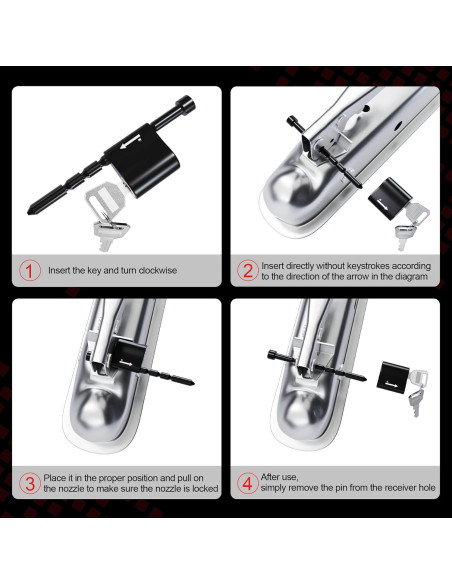 1 Insert the key and turn clockwise

2 Insert directly without keystrokes according to the direction of the arrow in the diagram

3 Place it in the proper position and pull on the nozzle to make sure the nozzle is locked

4 After use, simply remove the pin from the receiver hole