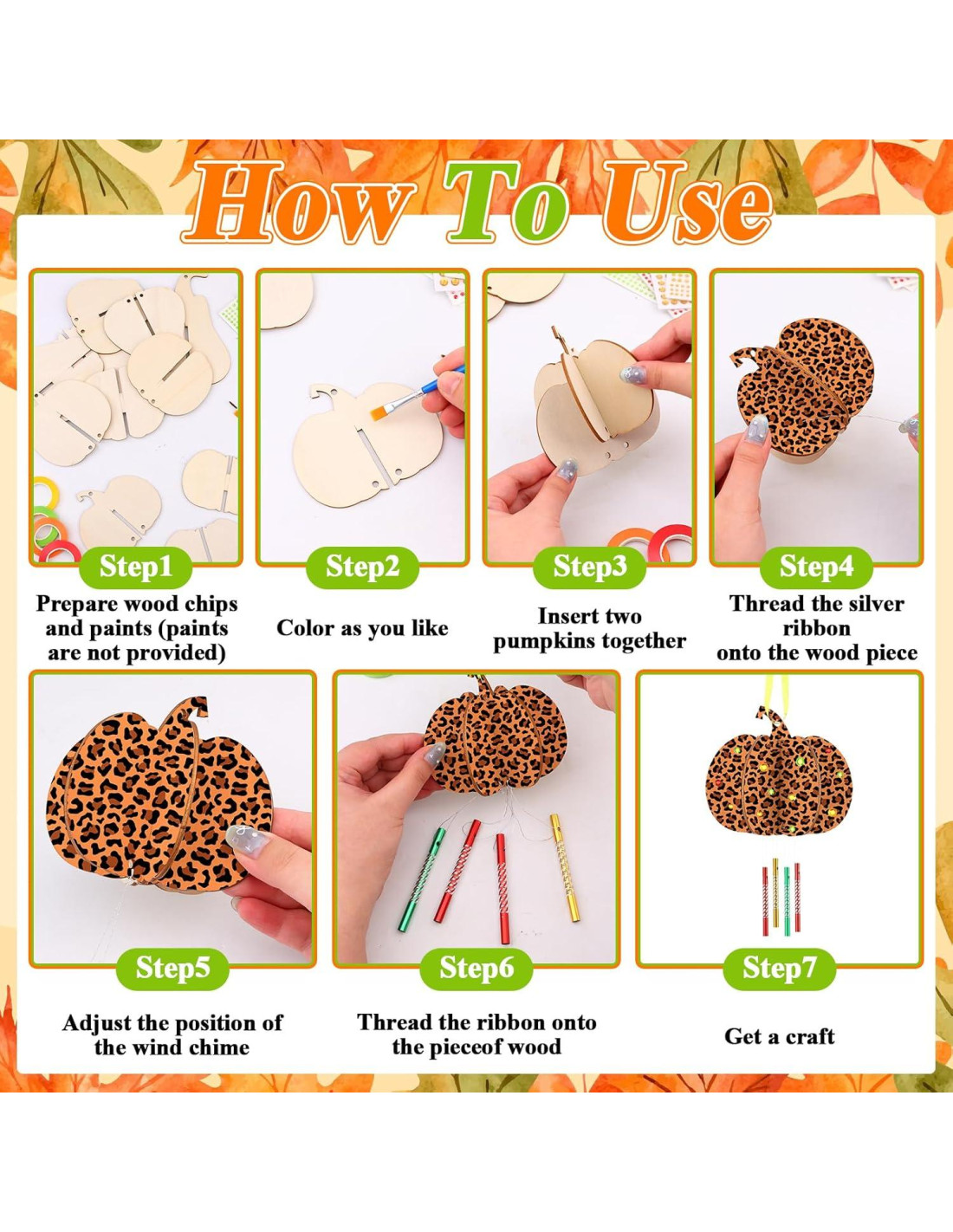 How To Use

Step1
Prepare wood chips and paints (paints are not provided)

Step2
Color as you like

Step3
Insert two pumpkins together

Step4
Thread the silver ribbon onto the wood piece

Step5
Adjust the position of the wind chime

Step6
Thread the ribbon onto the pieceof wood

Step7
Get a craft