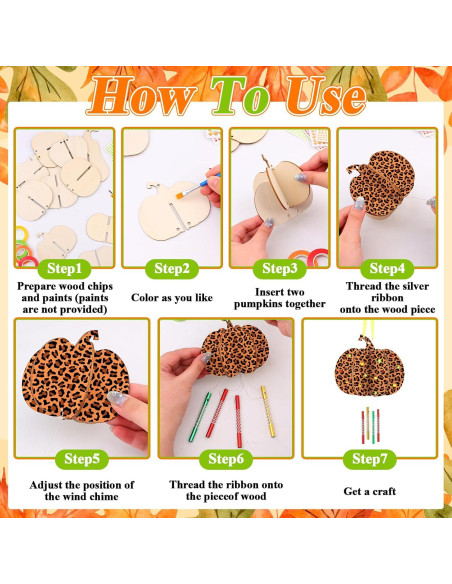 How To Use

Step1
Prepare wood chips and paints (paints are not provided)

Step2
Color as you like

Step3
Insert two pumpkins together

Step4
Thread the silver ribbon onto the wood piece

Step5
Adjust the position of the wind chime

Step6
Thread the ribbon onto the pieceof wood

Step7
Get a craft