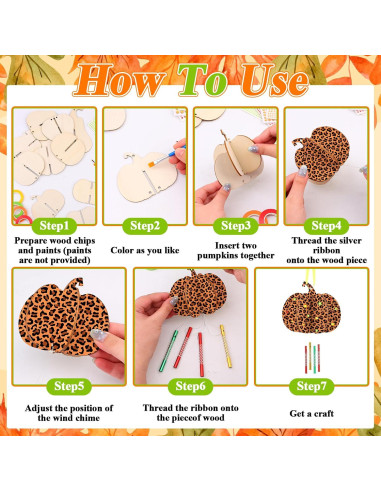 How To Use

Step1
Prepare wood chips and paints (paints are not provided)

Step2
Color as you like

Step3
Insert two pumpkins together

Step4
Thread the silver ribbon onto the wood piece

Step5
Adjust the position of the wind chime

Step6
Thread the ribbon onto the pieceof wood

Step7
Get a craft