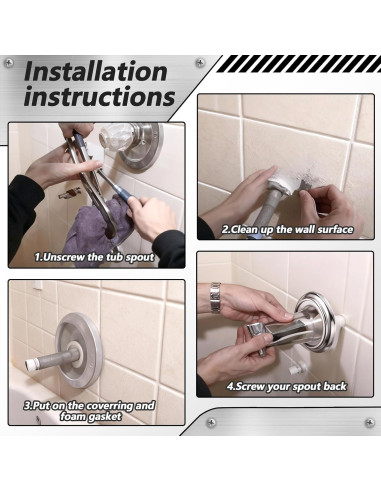 Installation instructions

1.Unscrew the tub spout

2.Clean up the wall surface

3.Put on the coverring and foam gasket

4.Screw your spout back