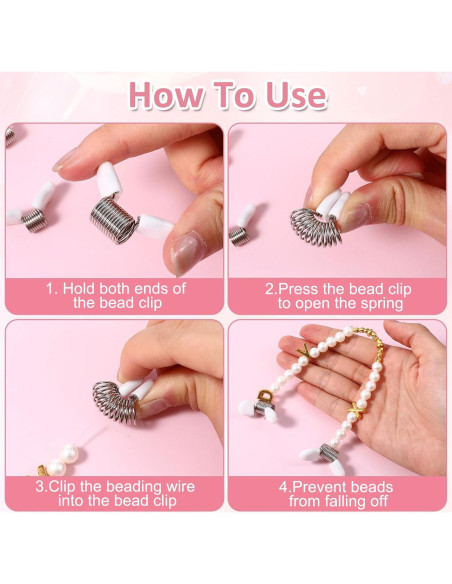 How To Use

1. Hold both ends of the bead clip

2.Press the bead clip to open the spring

3.Clip the beading wire into the bead clip

4.Prevent beads from falling off