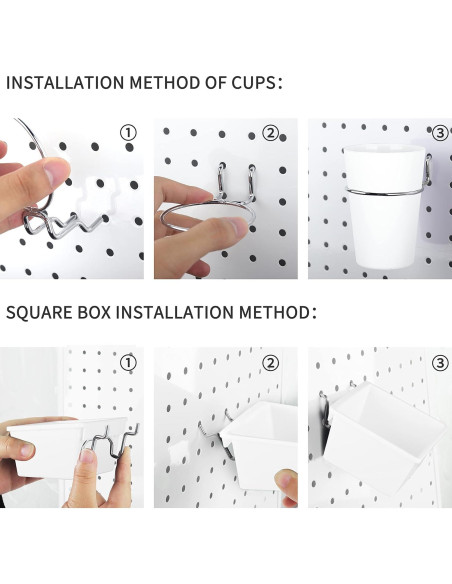 INSTALLATION METHOD OF CUPS:

①

②

③

SQUARE BOX INSTALLATION METHOD:

①

②

③