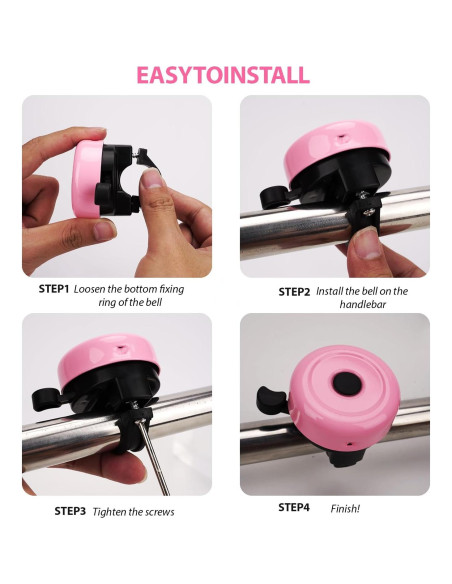 EASYTOINSTALL

STEP1 Loosen the bottom fixing ring of the bell

STEP2 Install the bell on the handlebar

STEP3 Tighten the screws

STEP4 Finish!