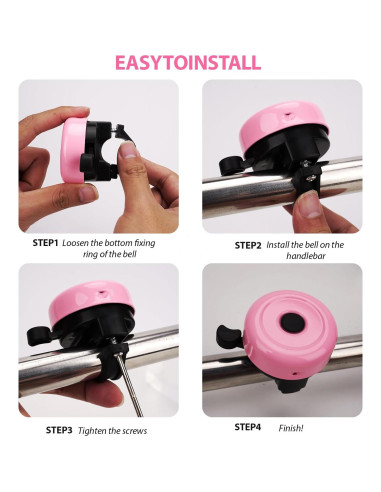 EASYTOINSTALL

STEP1 Loosen the bottom fixing ring of the bell

STEP2 Install the bell on the handlebar

STEP3 Tighten the screws

STEP4 Finish!