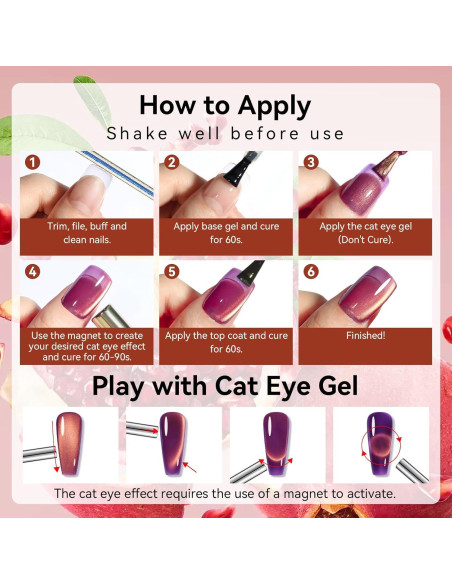 How to Apply
Shake well before use

1
Trim, file, buff and clean nails.

2
Apply base gel and cure for 60s.

3
Apply the cat eye gel (Don't Cure).

4
Use the magnet to create your desired cat eye effect and cure for 60-90s.

5
Apply the top coat and cure for 60s.

6
Finished!

Play with Cat Eye Gel

The cat eye effect requires the use of a magnet to activate.