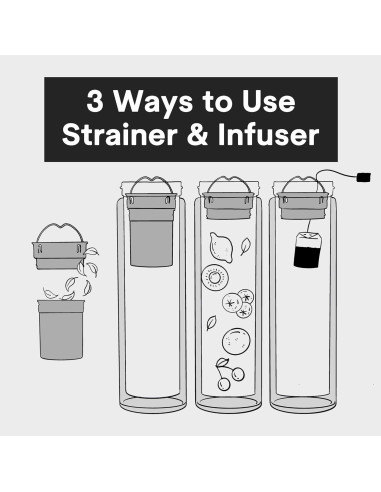 3 Ways to Use Strainer & Infuser