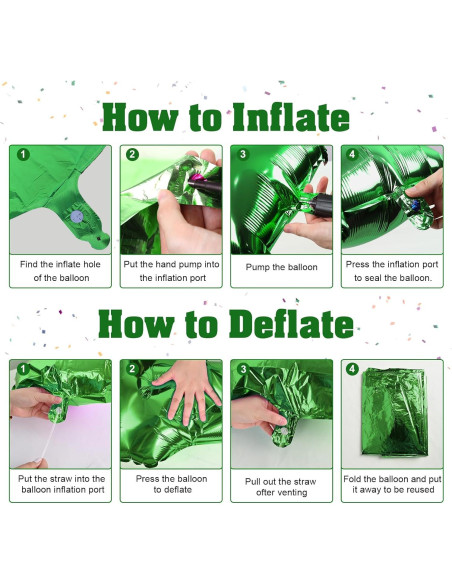 How to Inflate

1
Find the inflate hole of the balloon

2
Put the hand pump into the inflation port

3
Pump the balloon

4
Press the inflation port to seal the balloon.

How to Deflate

1
Put the straw into the balloon inflation port

2
Press the balloon to deflate

3
Pull out the straw ofter venting

4
Fold the balloon and put it away to be reused