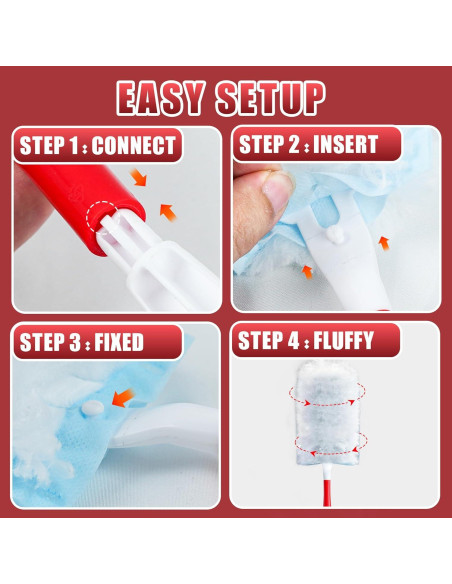 EASY SETUP

STEP 1 : CONNECT

STEP 2 : INSERT

STEP 3 : FIXED

STEP 4 : FLUFFY