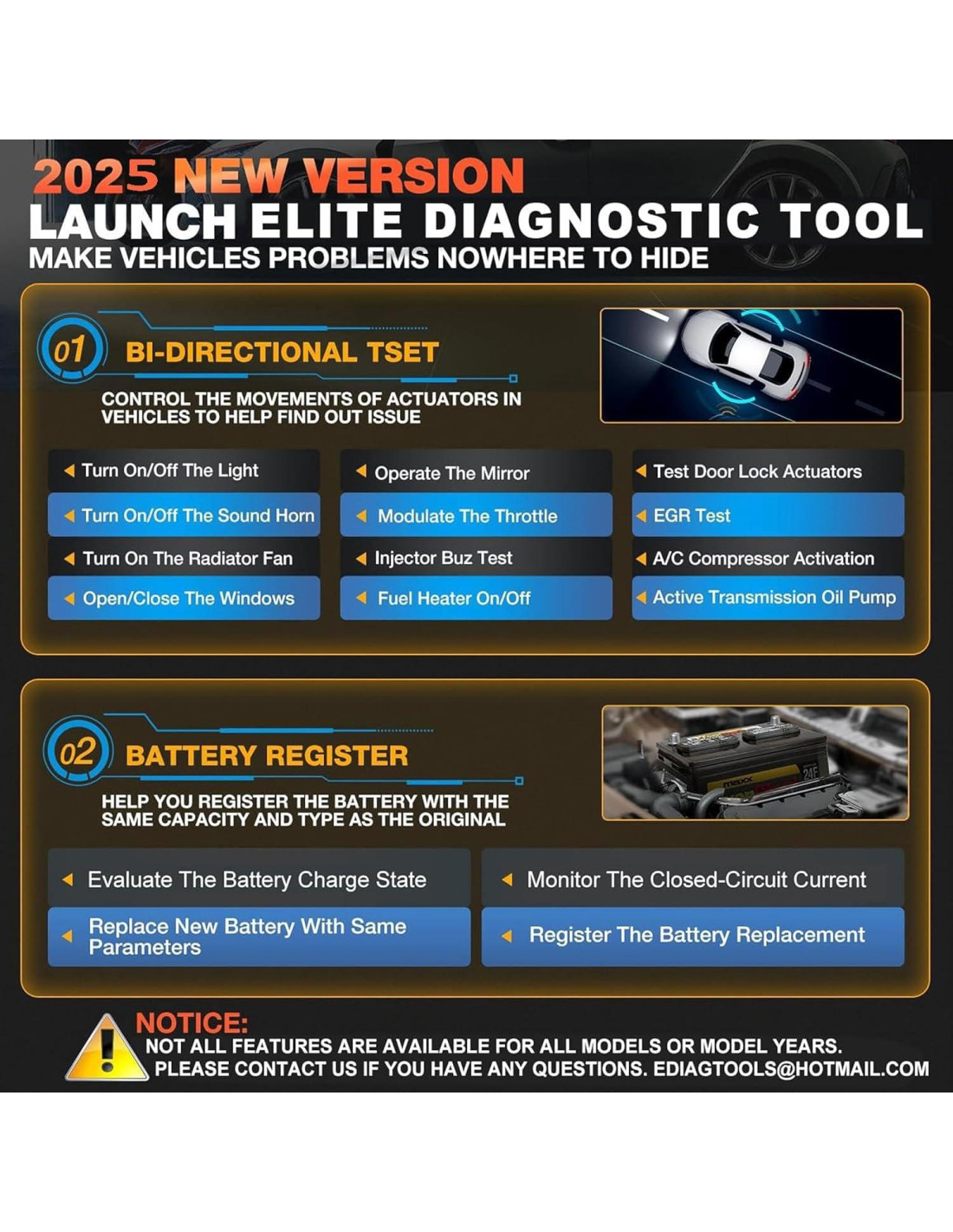 2025 NEW VERSION
LAUNCH ELITE DIAGNOSTIC TOOL
MAKE VEHICLES PROBLEMS NOWHERE TO HIDE

01 BI-DIRECTIONAL TSET

CONTROL THE MOVEMENTS OF ACTUATORS IN VEHICLES TO HELP FIND OUT ISSUE

Turn On/Off The Light
Turn On/Off The Sound Horn
Turn On The Radiator Fan
Open/Close The Windows

Operate The Mirror
Modulate The Throttle
Injector Buz Test
Fuel Heater On/Off

Test Door Lock Actuators
EGR Test
A/C Compressor Activation
Active Transmission Oil Pump

02 BATTERY REGISTER

HELP YOU REGISTER THE BATTERY WITH THE SAME CAPACITY AND TYPE AS THE ORIGINAL

Evaluate The Battery Charge State
Replace New Battery With Same Parameters

Monitor The Closed-Circuit Current
Register The Battery Replacement

NOTICE:
NOT ALL FEATURES ARE AVAILABLE FOR ALL MODELS OR MODEL YEARS.
PLEASE CONTACT US IF YOU HAVE ANY QUESTIONS. EDIAGTOOLS@HOTMAIL.COM