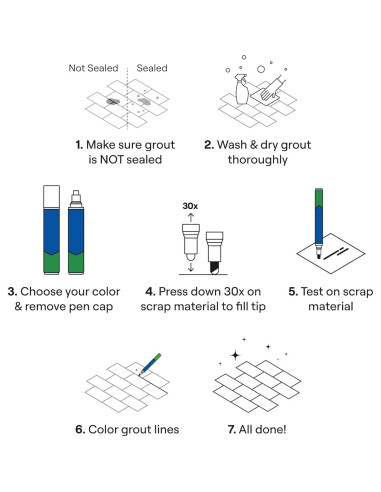 Not Sealed Sealed

1. Make sure grout is NOT sealed

2. Wash & dry grout thoroughly

30x

3. Choose your color & remove pen cap

4. Press down 30x on scrap material to fill tip

5. Test on scrap material

6. Color grout lines

7. All done!