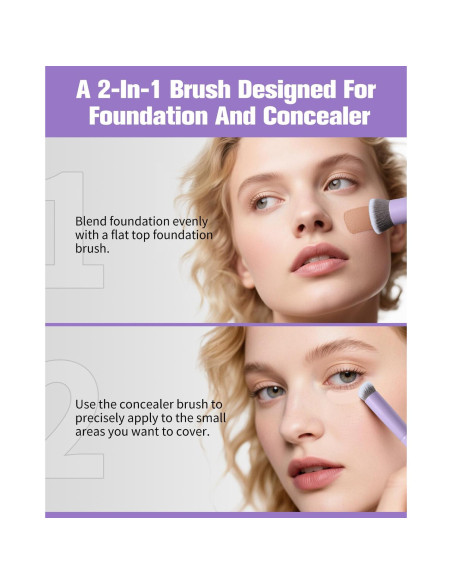 A 2-In-1 Brush Designed For Foundation And Concealer

1

Blend foundation evenly with a flat top foundation brush.

2

Use the concealer brush to precisely apply to the small areas you want to cover.