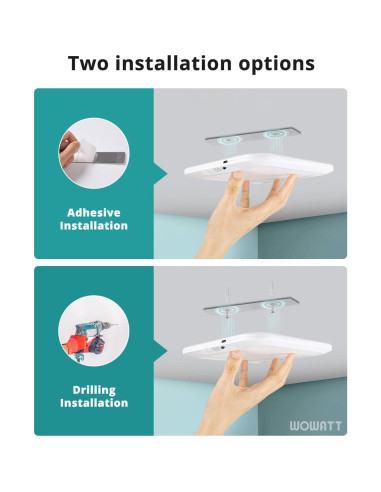 Two installation options

Adhesive Installation

Drilling Installation

WOWATT