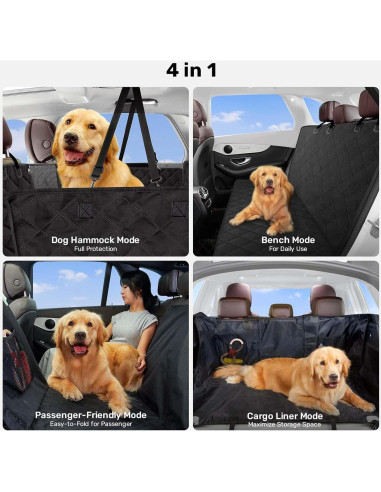 4 in 1

Dog Hammock Mode
Full Protection

Bench Mode
For Daily Use

Passenger-Friendly Mode
Easy-to-Fold for Passenger

Cargo Liner Mode
Maximize Storage Space