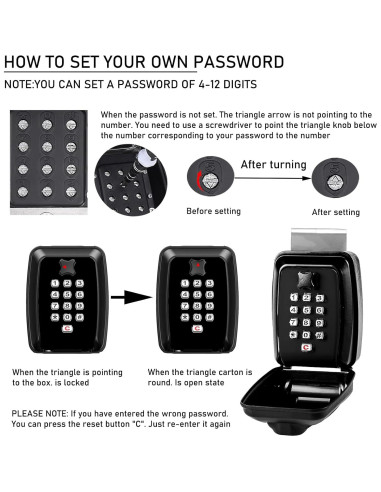 HOW TO SET YOUR OWN PASSWORD

NOTE:YOU CAN SET A PASSWORD OF 4-12 DIGITS

When the password is not set. The triangle arrow is not pointing to the number. You need to use a screwdriver to point the triangle knob below the number corresponding to your password to the number

After turning

Before setting

After setting

1 2 3
4 5 6
7 8 9
* 0 #
C

1 2 3
4 5 6
7 8 9
* 0 #
C

1 2 3
4 5 6
7 8 9
* 0 #
C

When the triangle is pointing to the box. is locked

When the triangle carton is round. Is open state

PLEASE NOTE: If you have entered the wrong password. You can press the reset button "C". Just re-enter it again