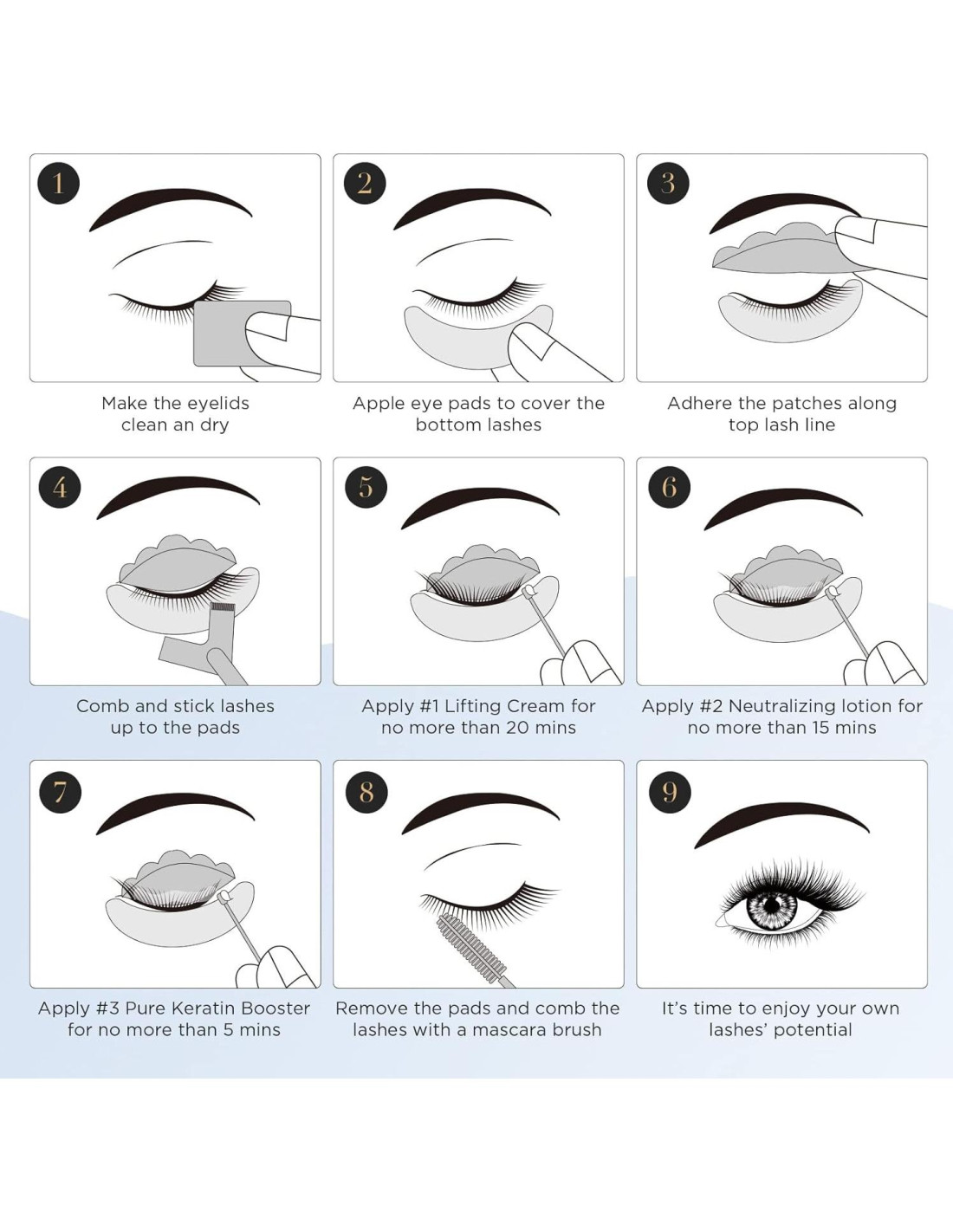 1

Make the eyelids clean an dry

2

Apple eye pads to cover the bottom lashes

3

Adhere the patches along top lash line

4

Comb and stick lashes up to the pads

5

Apply #1 Lifting Cream for no more than 20 mins

6

Apply #2 Neutralizing lotion for no more than 15 mins

7

Apply #3 Pure Keratin Booster for no more than 5 mins

8

Remove the pads and comb the lashes with a mascara brush

9

It's time to enjoy your own lashes' potential