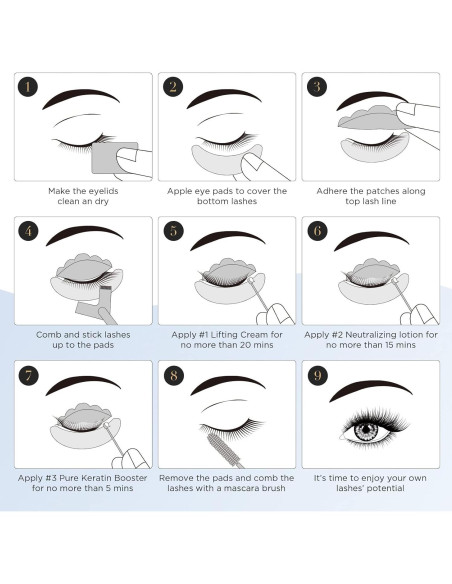 1

Make the eyelids clean an dry

2

Apple eye pads to cover the bottom lashes

3

Adhere the patches along top lash line

4

Comb and stick lashes up to the pads

5

Apply #1 Lifting Cream for no more than 20 mins

6

Apply #2 Neutralizing lotion for no more than 15 mins

7

Apply #3 Pure Keratin Booster for no more than 5 mins

8

Remove the pads and comb the lashes with a mascara brush

9

It's time to enjoy your own lashes' potential