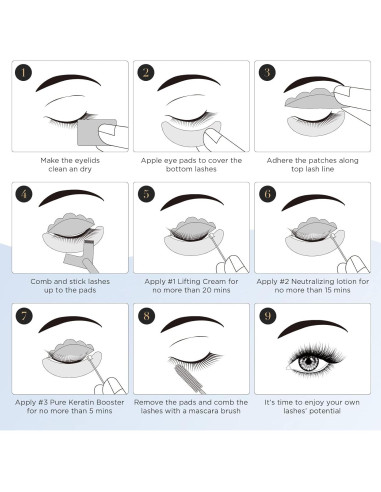 1

Make the eyelids clean an dry

2

Apple eye pads to cover the bottom lashes

3

Adhere the patches along top lash line

4

Comb and stick lashes up to the pads

5

Apply #1 Lifting Cream for no more than 20 mins

6

Apply #2 Neutralizing lotion for no more than 15 mins

7

Apply #3 Pure Keratin Booster for no more than 5 mins

8

Remove the pads and comb the lashes with a mascara brush

9

It's time to enjoy your own lashes' potential