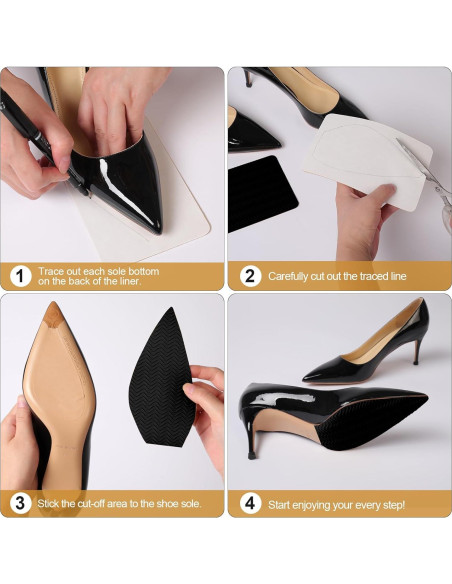 1 Trace out each sole bottom on the back of the liner.

2 Carefully cut out the traced line

3 Stick the cut-off area to the shoe sole.

4 Start enjoying your every step!