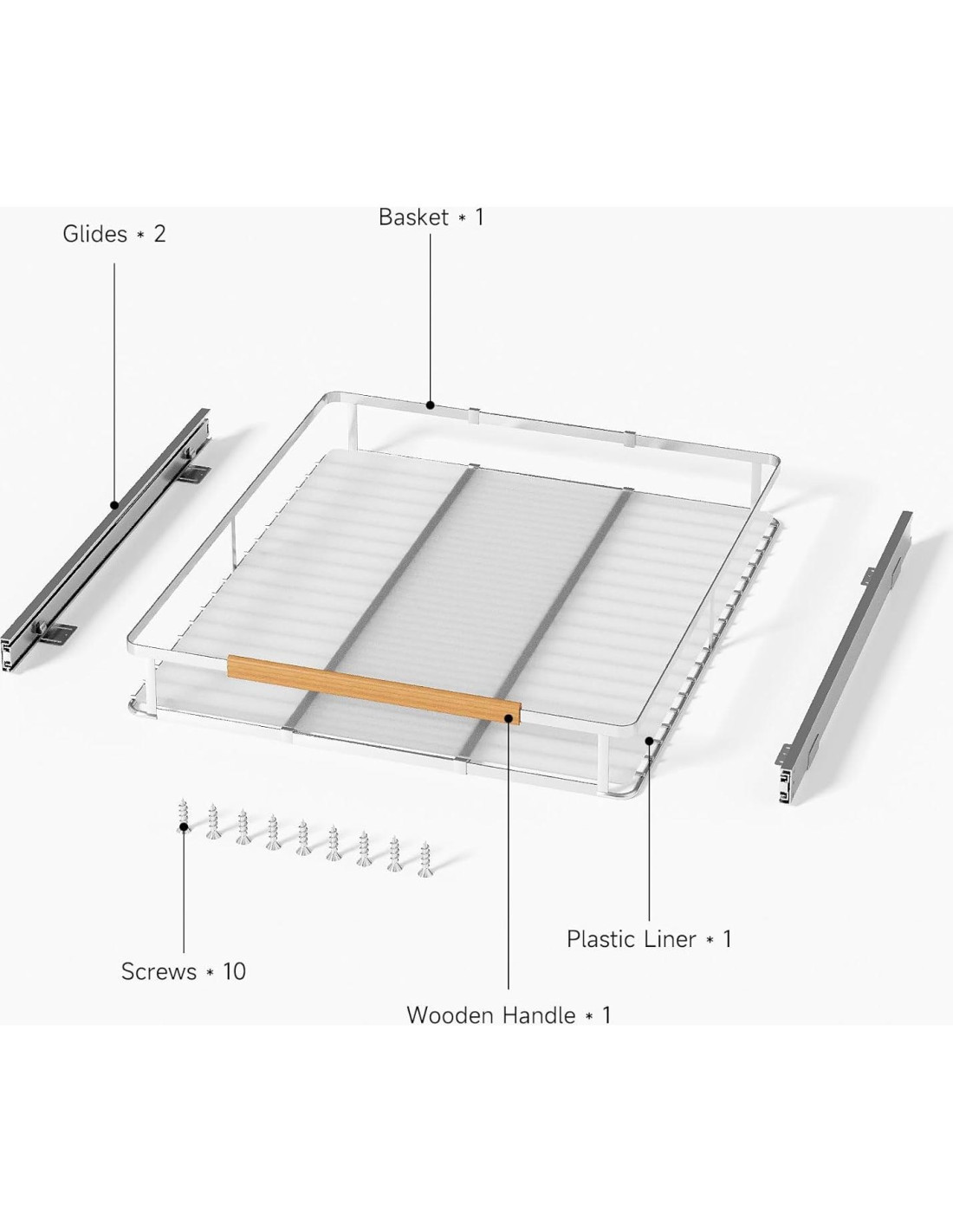 Glides * 2

Basket * 1

Plastic Liner * 1

Screws * 10

Wooden Handle * 1