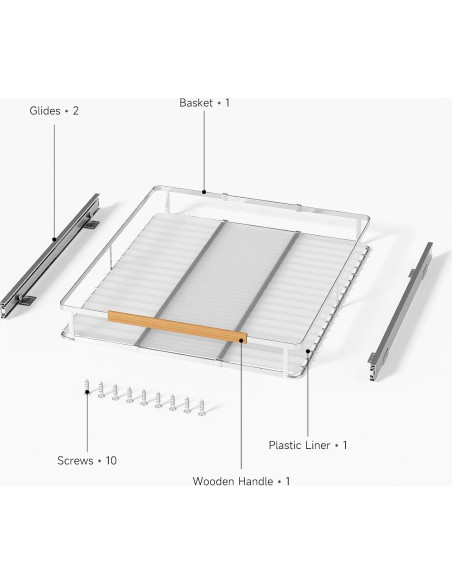 Glides • 2

Basket • 1

Plastic Liner • 1

Screws • 10

Wooden Handle • 1