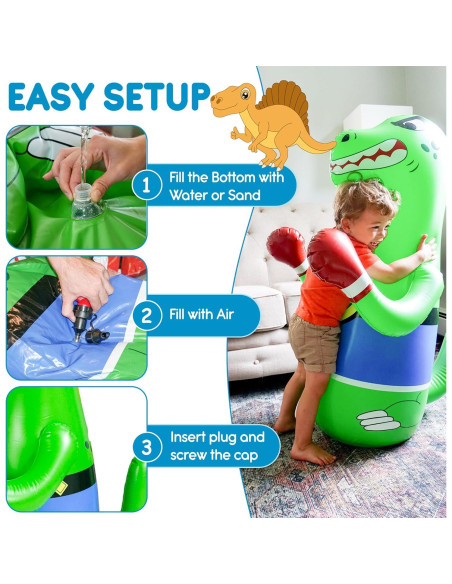 EASY SETUP

1 Fill the Bottom with Water or Sand

2 Fill with Air

3 Insert plug and screw the cap