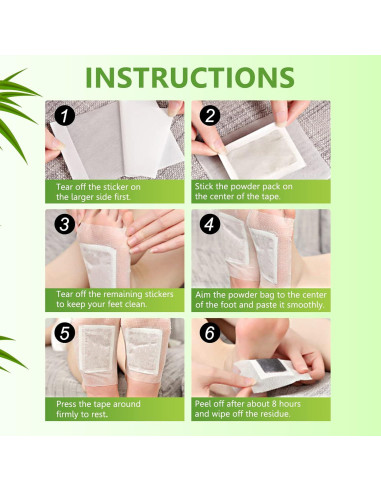 INSTRUCTIONS

1
Tear off the sticker on the larger side first.

2
Stick the powder pack on the center of the tape.

3
Tear off the remaining stickers to keep your feet clean.

4
Aim the powder bag to the center of the foot and paste it smoothly.

5
Press the tape around firmly to rest.

6
Peel off after about 8 hours and wipe off the residue.