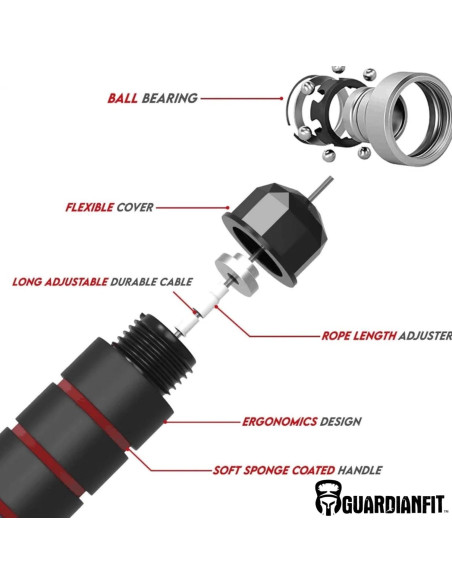 BALL BEARING

FLEXIBLE COVER

LONG ADJUSTABLE DURABLE CABLE

ROPE LENGTH ADJUSTER

ERGONOMICS DESIGN

SOFT SPONGE COATED HANDLE

GUARDIANFIT