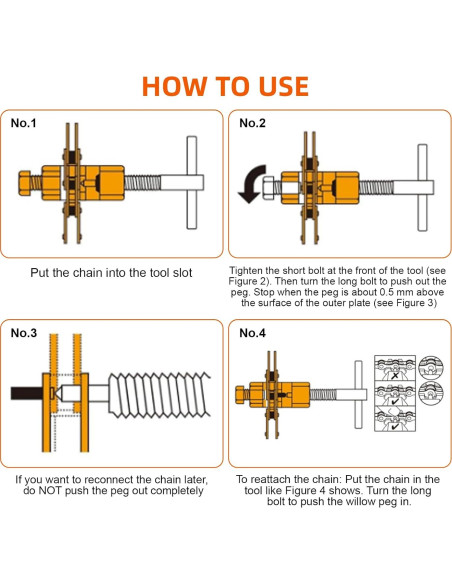 HOW TO USE

No.1

Put the chain into the tool slot

No.2

Tighten the short bolt at the front of the tool (see Figure 2). Then turn the long bolt to push out the peg. Stop when the peg is about 0.5 mm above the surface of the outer plate (see Figure 3)

No.3

If you want to reconnect the chain later, do NOT push the peg out completely

No.4

To reattach the chain: Put the chain in the tool like Figure 4 shows. Turn the long bolt to push the willow peg in.