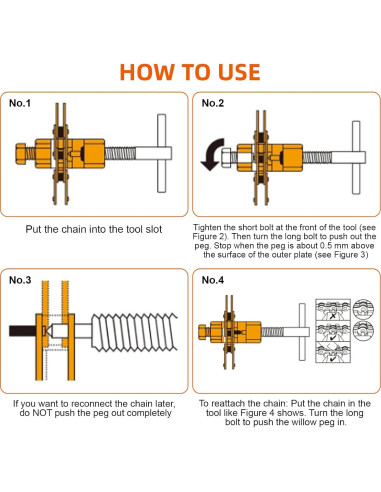 HOW TO USE

No.1

Put the chain into the tool slot

No.2

Tighten the short bolt at the front of the tool (see Figure 2). Then turn the long bolt to push out the peg. Stop when the peg is about 0.5 mm above the surface of the outer plate (see Figure 3)

No.3

If you want to reconnect the chain later, do NOT push the peg out completely

No.4

To reattach the chain: Put the chain in the tool like Figure 4 shows. Turn the long bolt to push the willow peg in.