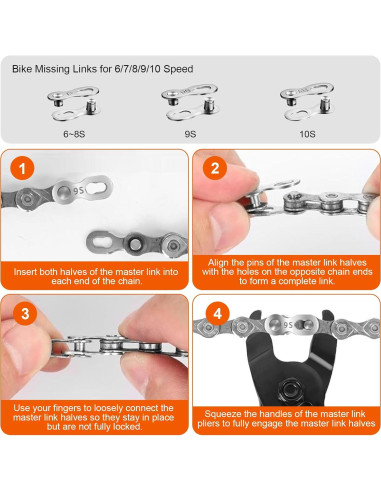 Bike Missing Links for 6/7/8/9/10 Speed

6~8S

9S

10S

1

9S

Insert both halves of the master link into each end of the chain.

2

Align the pins of the master link halves with the holes on the opposite chain ends to form a complete link.

3

Use your fingers to loosely connect the master link halves so they stay in place but are not fully locked.

4

9S

Squeeze the handles of the master link pliers to fully engage the master link halves