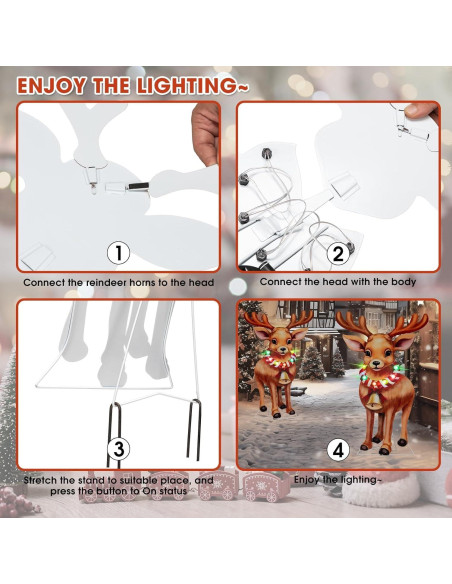 ENJOY THE LIGHTING~

1

Connect the reindeer horns to the head

2

Connect the head with the body

3

Stretch the stand to suitable place, and press the button to On status

4

Enjoy the lighting~