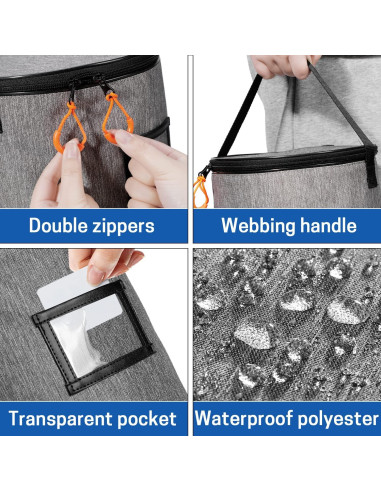 Double zippers

Webbing handle

Transparent pocket

Waterproof polyester