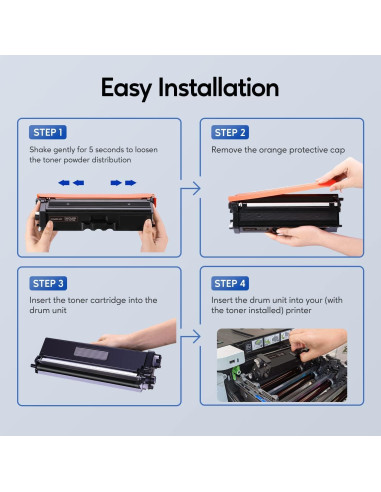 Easy Installation

STEP 1

Shake gently for 5 seconds to loosen the toner powder distribution

STEP 2

Remove the orange protective cap

STEP 3

Insert the toner cartridge into the drum unit

STEP 4

Insert the drum unit into your (with the toner installed) printer