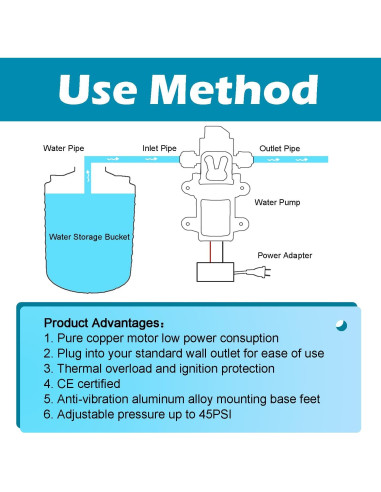 Use Method

Water Pipe

Inlet Pipe

Outlet Pipe

Water Pump

Water Storage Bucket

Power Adapter

Product Advantages：
1. Pure copper motor low power consuption
2. Plug into your standard wall outlet for ease of use
3. Thermal overload and ignition protection
4. CE certified
5. Anti-vibration aluminum alloy mounting base feet
6. Adjustable pressure up to 45PSI