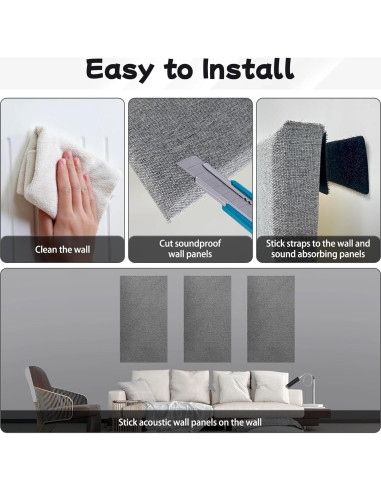 Easy to Install

Clean the wall

Cut soundproof wall panels

Stick straps to the wall and sound absorbing panels

Stick acoustic wall panels on the wall