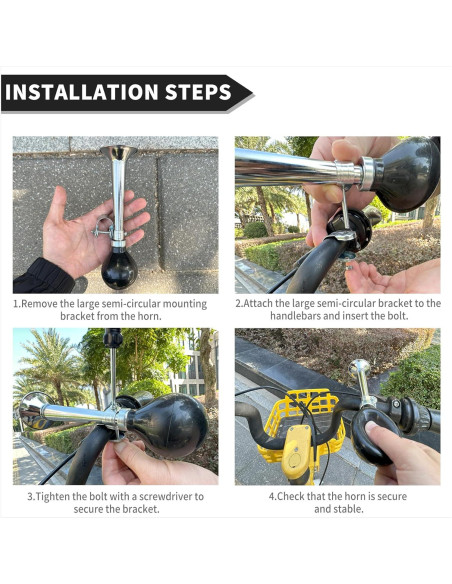 INSTALLATION STEPS

1.Remove the large semi-circular mounting bracket from the horn.

2.Attach the large semi-circular bracket to the handlebars and insert the bolt.

3.Tighten the bolt with a screwdriver to secure the bracket.

4.Check that the horn is secure and stable.