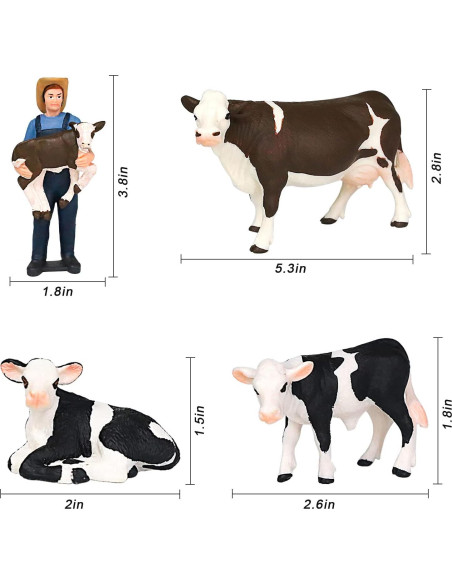 3.8in

1.8in

2.8in

5.3in

1.5in

2in

1.8in

2.6in